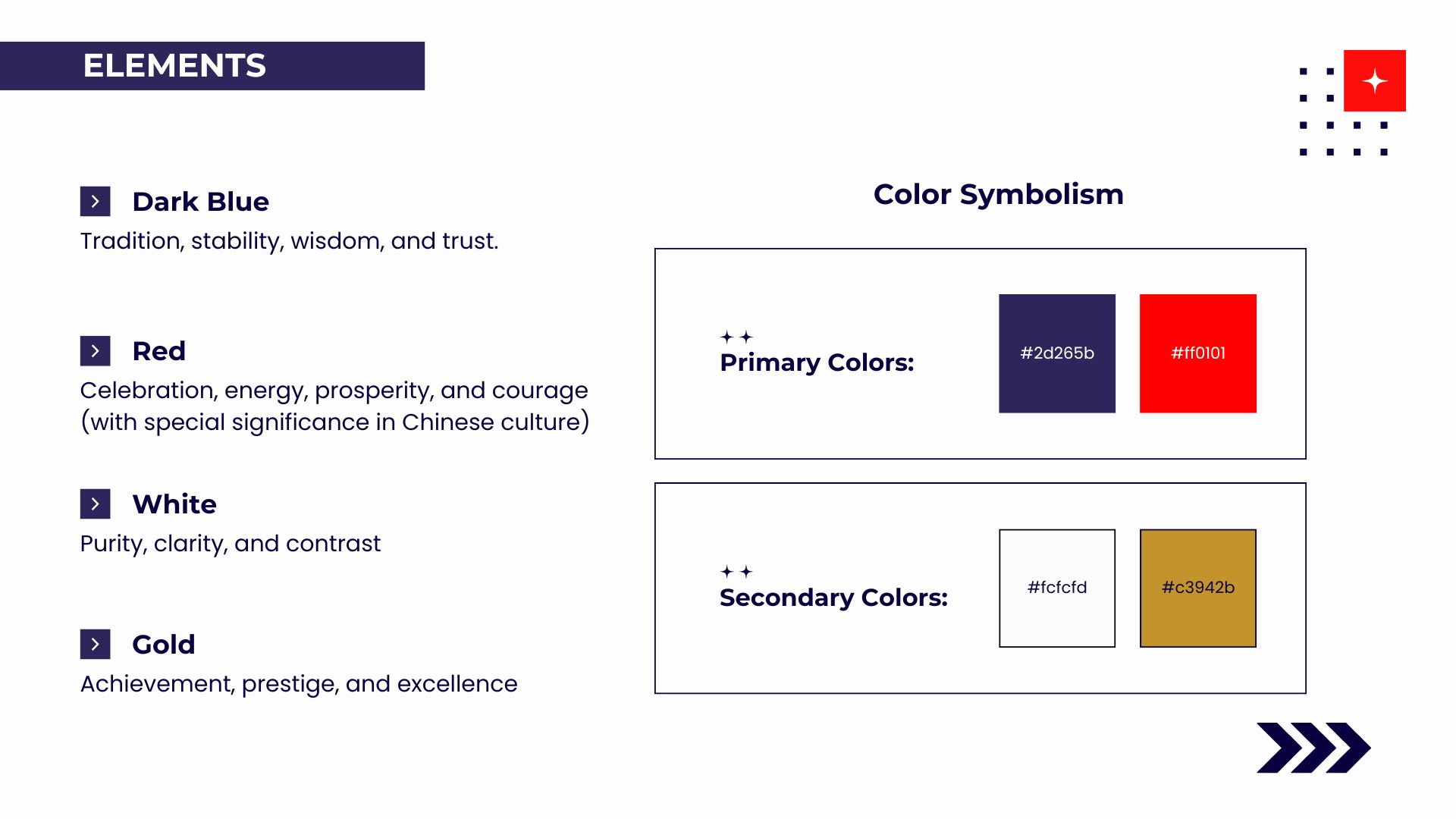 ELEMENTS

Dark Blue

Tradition, stability, wisdom, and trust.

Red

Celebration, energy, prosperity, and courage (with special significance in Chinese culture)

White

Purity, clarity, and contrast

Gold

Achievement, prestige, and excellence

Color Symbolism

Primary Colors:

#2d265b

#ff0101

Secondary Colors:

#fcfcfd

#c3942b